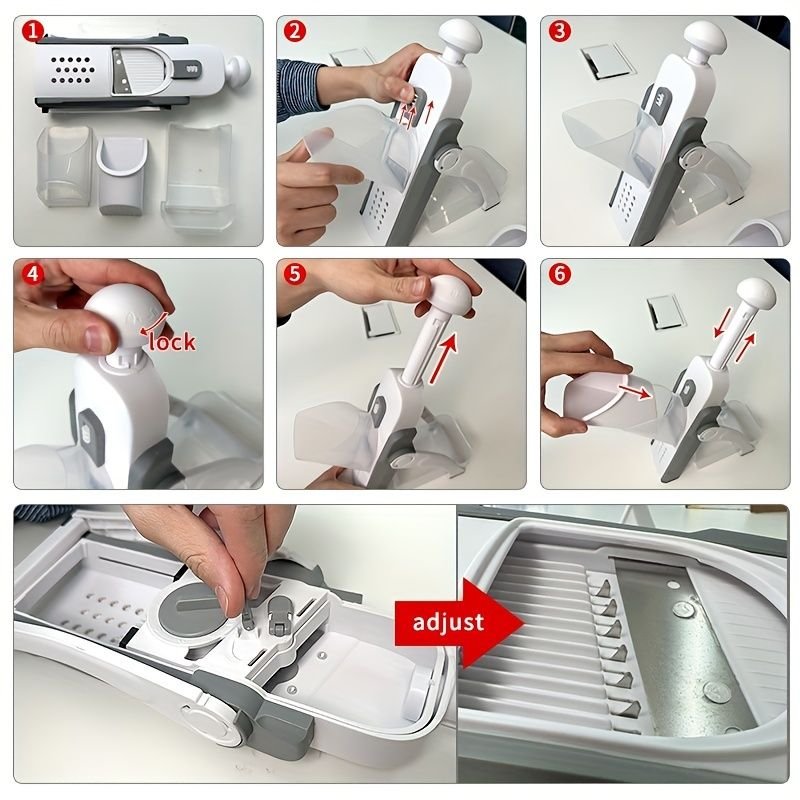 1

2

3

4

lock

5

6

adjust